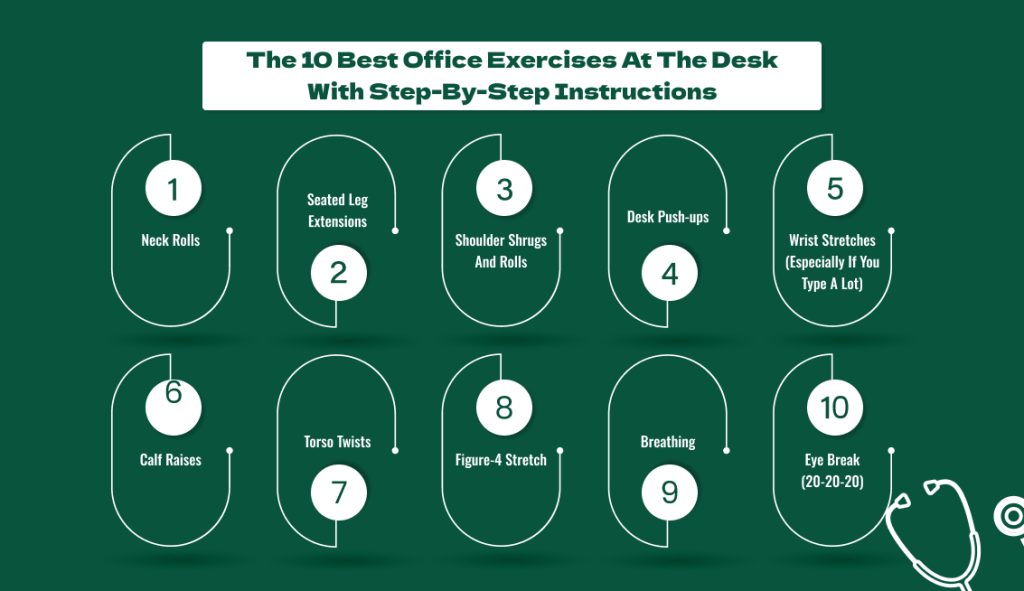 The 10 Best Office Exercises At The Desk With Step-By-Step Instructions

1
Neck Rolls

Seated Leg Extensions
2

3
Shoulder Shrugs And Rolls

Desk Push-ups
4

5
Wrist Stretches (Especially If You Type A Lot)

6
Calf Raises

Torso Twists
7

8
Figure-4 Stretch

Breathing
9

10
Eye Break (20-20-20)